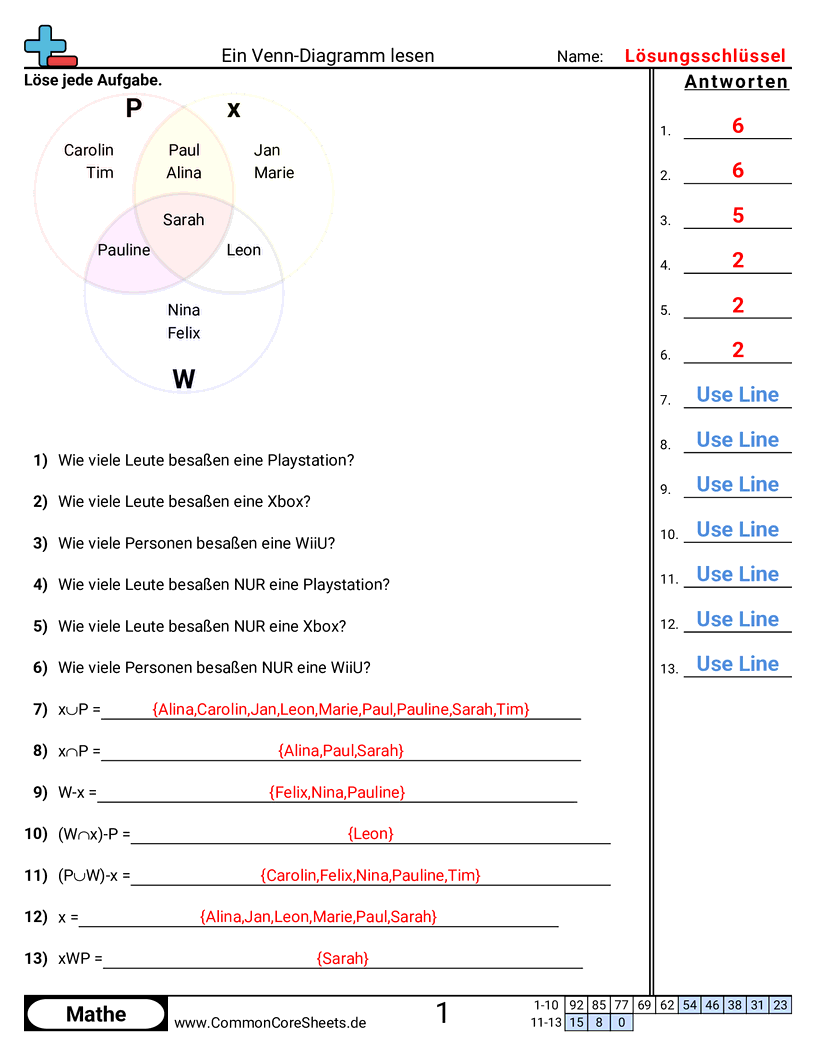 Ein Venn-Diagramm lesen

Name: Lösungsschlüssel

Löse jede Aufgabe.

P x

Carolin
Tim

Paul
Alina

Jan
Marie

Sarah

Pauline

Leon

Nina
Felix

W

1) Wie viele Leute besaßen eine Playstation?

2) Wie viele Leute besaßen eine Xbox?

3) Wie viele Personen besaßen eine WiiU?

4) Wie viele Leute besaßen NUR eine Playstation?

5) Wie viele Leute besaßen NUR eine Xbox?

6) Wie viele Personen besaßen NUR eine WiiU?

7) $x \cup P$ = {Alina,Carolin,Jan,Leon,Marie,Paul,Pauline,Sarah,Tim}

8) $x \cap P$ = {Alina,Paul,Sarah}

9) W-x = {Felix,Nina,Pauline}

10) $(W \cap x)$-P = {Leon}

11) $(P \cup W)$-x = {Carolin,Felix,Nina,Pauline,Tim}

12) x = {Alina,Jan,Leon,Marie,Paul,Sarah}

13) xWP = {Sarah}

Antworten

1. 6
2. 6
3. 5
4. 2
5. 2
6. 2
7. Use Line
8. Use Line
9. Use Line
10. Use Line
11. Use Line
12. Use Line
13. Use Line

Mathe

www.CommonCoreSheets.de

1

| 1-10 | 92 | 85 | 77 | 69 | 62 | 54 | 46 | 38 | 31 | 23 |
|---|---|---|---|---|---|---|---|---|---|---|
| 11-13 | 15 | 8 | 0 | | | | | | | |