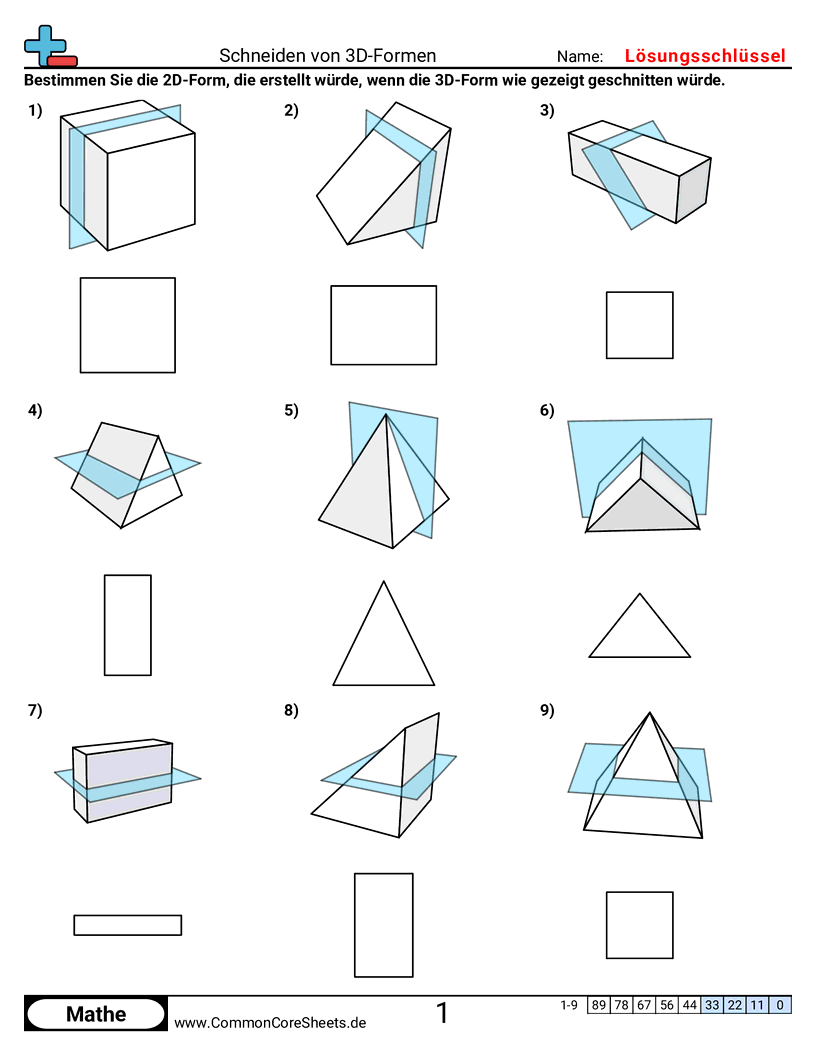 Schneiden von 3D-Formen

Name: Lösungsschlüssel

Bestimmen Sie die 2D-Form, die erstellt würde, wenn die 3D-Form wie gezeigt geschnitten würde.

1)

2)

3)

4)

5)

6)

7)

8)

9)

Mathe

www.CommonCoreSheets.de

1

| 1-9 | 89 | 78 | 67 | 56 | 44 | 33 | 22 | 11 | 0 |
|---|---|---|---|---|---|---|---|---|---|